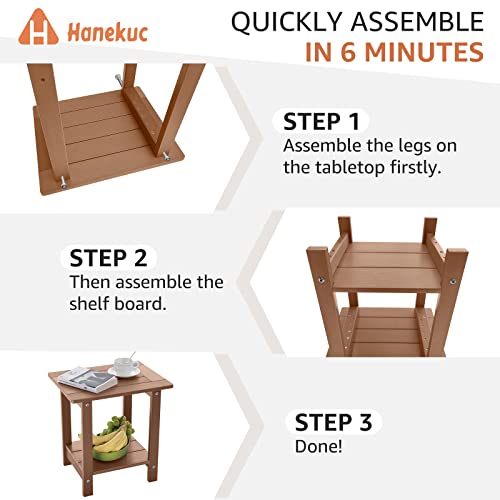 Hanekuc

QUICKLY ASSEMBLE
IN 6 MINUTES

STEP 1
Assemble the legs on the tabletop firstly.

STEP 2
Then assemble the shelf board.

STEP 3
Done!