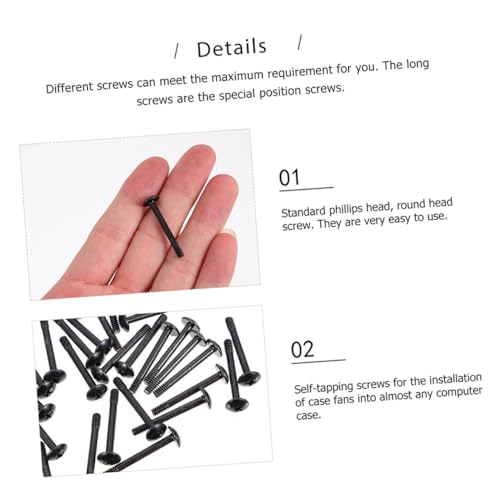 / Details /

Different screws can meet the maximum requirement for you. The long screws are the special position screws.

01

Standard phillips head, round head screw. They are very easy to use.

02

Self-tapping screws for the installation of case fans into almost any computer case.