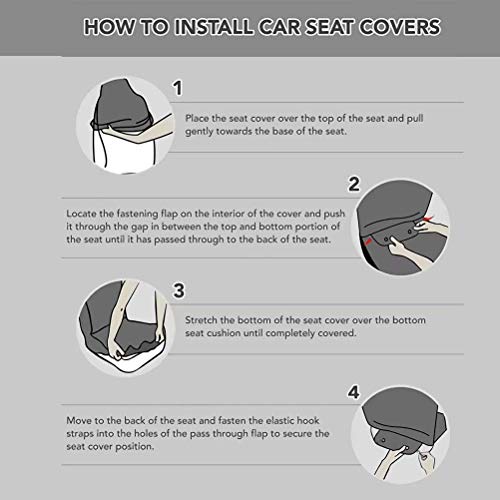 HOW TO INSTALL CAR SEAT COVERS

1

Place the seat cover over the top of the seat and pull gently towards the base of the seat.

2

Locate the fastening flap on the interior of the cover and push it through the gap in between the top and bottom portion of the seat until it has passed through to the back of the seat.

3

Stretch the bottom of the seat cover over the bottom seat cushion until completely covered.

4

Move to the back of the seat and fasten the elastic hook straps into the holes of the pass through flap to secure the seat cover position.