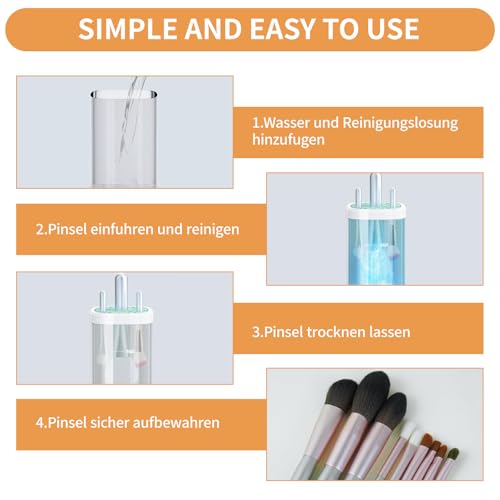 SIMPLE AND EASY TO USE

1.Wasser und Reinigungslosung hinzufugen

2.Pinsel einfuhren und reinigen

3.Pinsel trocknen lassen

4.Pinsel sicher aufbewahren