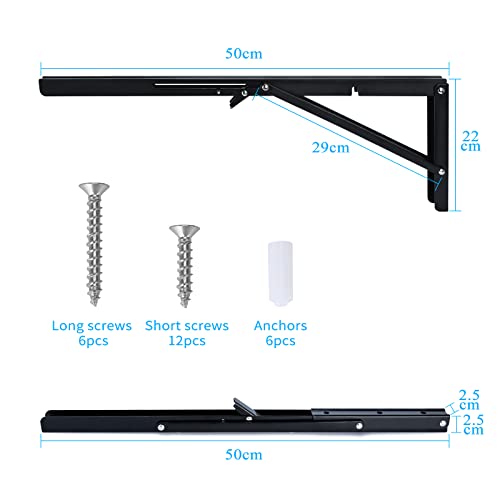 50cm

22 cm

29cm

Long screws
6pcs

Short screws
12pcs

Anchors
6pcs

2.5 cm

2.5 cm

50cm