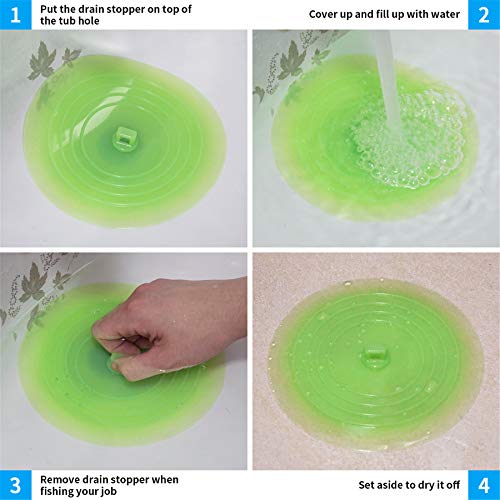 1 Put the drain stopper on top of the tub hole

Cover up and fill up with water 2

3 Remove drain stopper when fishing your job

Set aside to dry it off 4