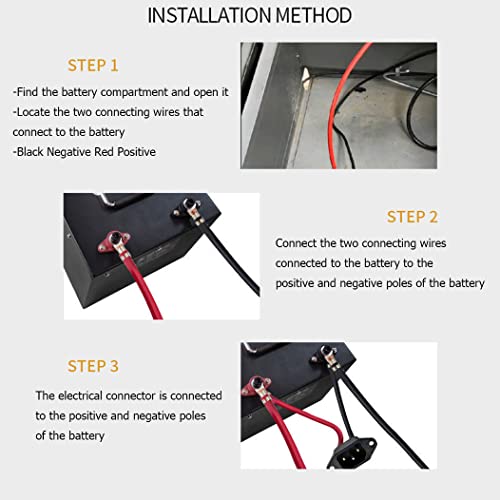 INSTALLATION METHOD

STEP 1

-Find the battery compartment and open it
-Locate the two connecting wires that connect to the battery
-Black Negative Red Positive

STEP 2

Connect the two connecting wires connected to the battery to the positive and negative poles of the battery

STEP 3

The electrical connector is connected to the positive and negative poles of the battery