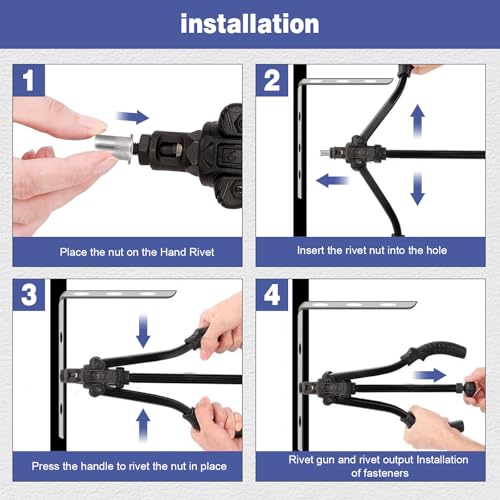 installation

1

Place the nut on the Hand Rivet

2

Insert the rivet nut into the hole

3

Press the handle to rivet the nut in place

4

Rivet gun and rivet output Installation of fasteners