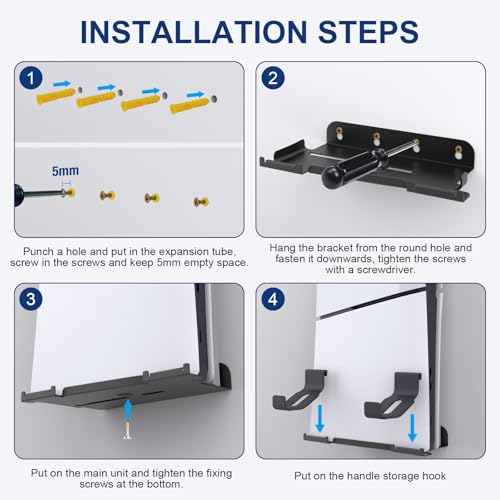 INSTALLATION STEPS

1

5mm

Punch a hole and put in the expansion tube, screw in the screws and keep 5mm empty space.

2

Hang the bracket from the round hole and fasten it downwards, tighten the screws with a screwdriver.

3

Put on the main unit and tighten the fixing screws at the bottom.

4

Put on the handle storage hook