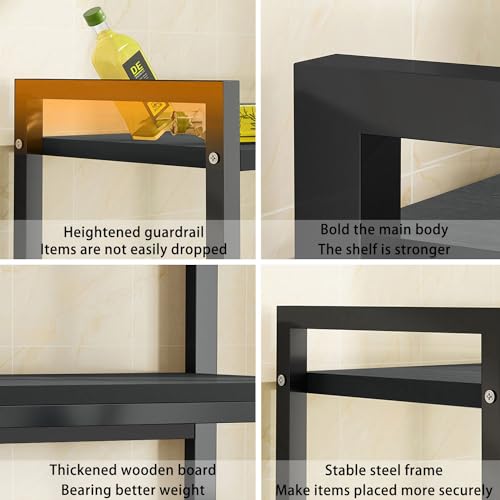 DE

Heightened guardrail
Items are not easily dropped

Bold the main body
The shelf is stronger

Thickened wooden board
Bearing better weight

Stable steel frame
Make items placed more securely