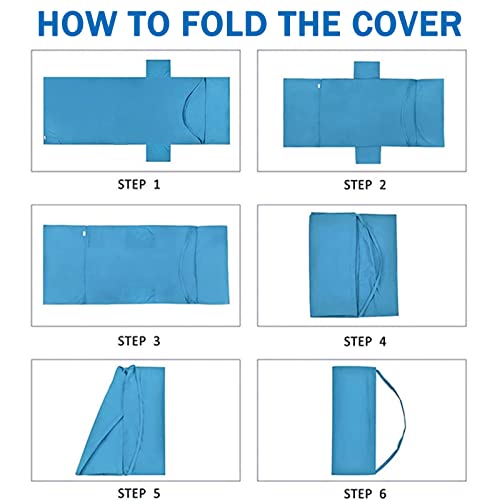 HOW TO FOLD THE COVER

STEP 1

STEP 2

STEP 3

STEP 4

STEP 5

STEP 6