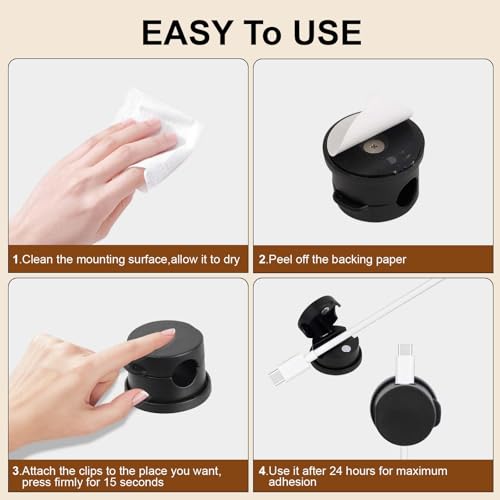 EASY To USE

1.Clean the mounting surface,allow it to dry

2.Peel off the backing paper

3.Attach the clips to the place you want, press firmly for 15 seconds

4.Use it after 24 hours for maximum adhesion