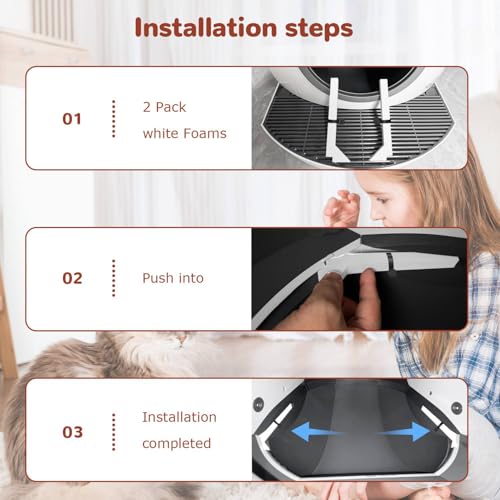 Installation steps

01

2 Pack white Foams

02

Push into

03

Installation completed