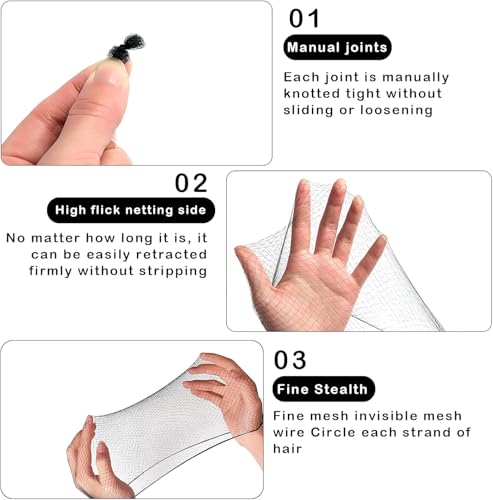 01

Manual joints

Each joint is manually knotted tight without sliding or loosening

02

High flick netting side

No matter how long it is, it can be easily retracted firmly without stripping

03

Fine Stealth

Fine mesh invisible mesh wire Circle each strand of hair