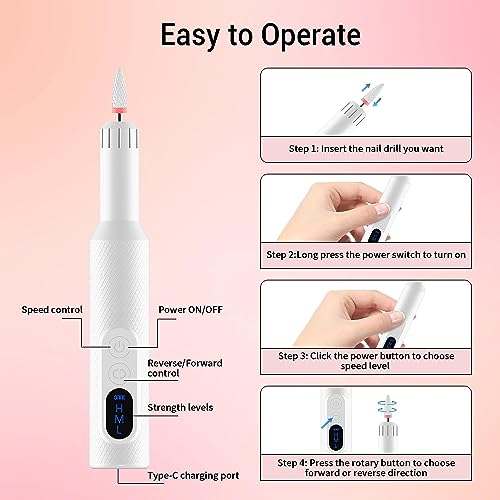 Easy to Operate

Speed control

Power ON/OFF

Reverse/Forward control

H
M
L

Strength levels

Type-C charging port

Step 1: Insert the nail drill you want

Step 2:Long press the power switch to turn on

Step 3: Click the power button to choose speed level

Step 4: Press the rotary button to choose forward or reverse direction