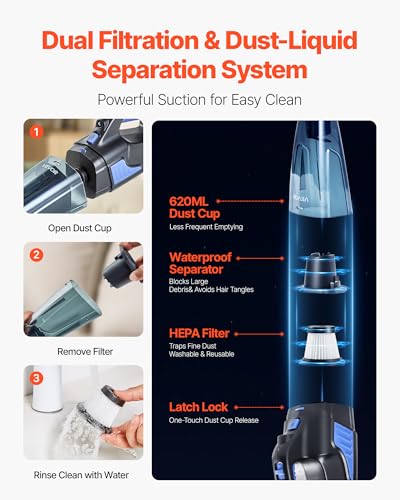 Dual Filtration & Dust-Liquid Separation System

Powerful Suction for Easy Clean

1

VEVOR

Open Dust Cup

2

Remove Filter

3

Rinse Clean with Water

620ML Dust Cup
Less Frequent Emptying

Waterproof Separator
Blocks Large Debris& Avoids Hair Tangles

HEPA Filter
Traps Fine Dust Washable & Reusable

Latch Lock
One-Touch Dust Cup Release

VEVOR