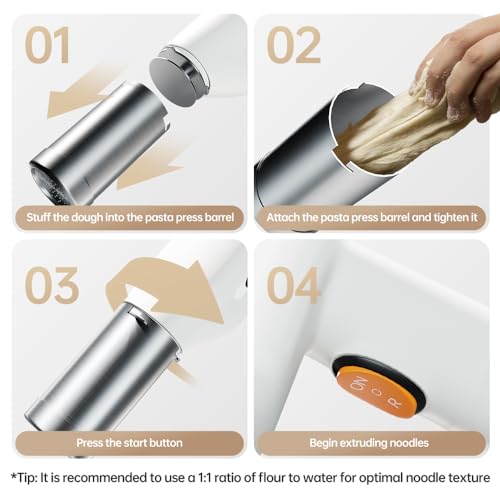 01

Stuff the dough into the pasta press barrel

02

Attach the pasta press barrel and tighten it

03

Press the start button

04

ON
C
R

Begin extruding noodles

*Tip: It is recommended to use a 1:1 ratio of flour to water for optimal noodle texture