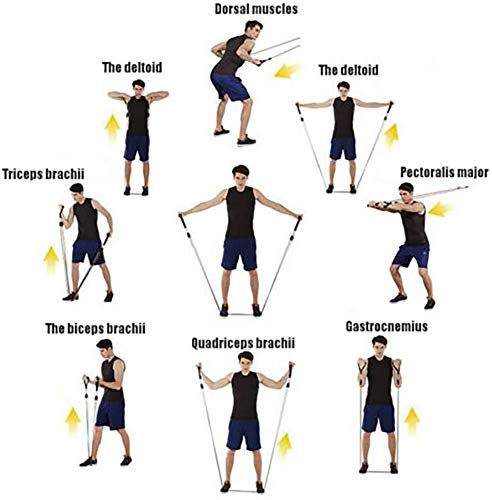 Dorsal muscles

The deltoid

The deltoid

Triceps brachii

Pectoralis major

The biceps brachii

Quadriceps brachii

Gastrocnemius