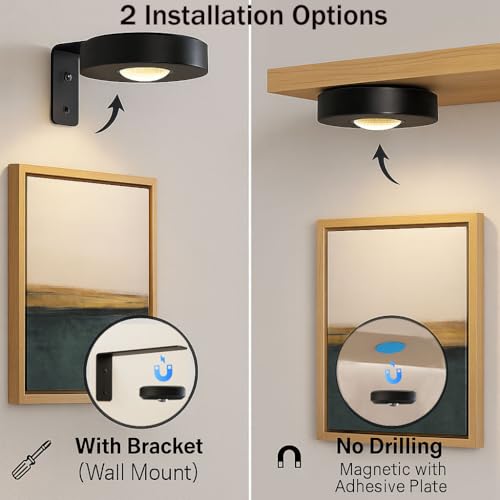 2 Installation Options

With Bracket
(Wall Mount)

No Drilling
Magnetic with Adhesive Plate