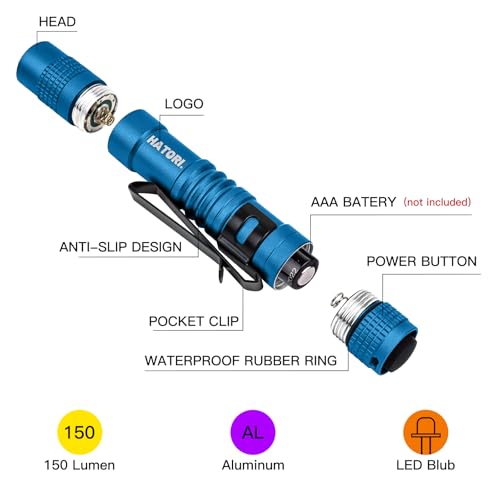 HEAD

LOGO

HATORI.

AAA BATERY (not included)

ANTI-SLIP DESIGN

POWER BUTTON

POCKET CLIP

WATERPROOF RUBBER RING

150
150 Lumen

AL
Aluminum

LED Blub