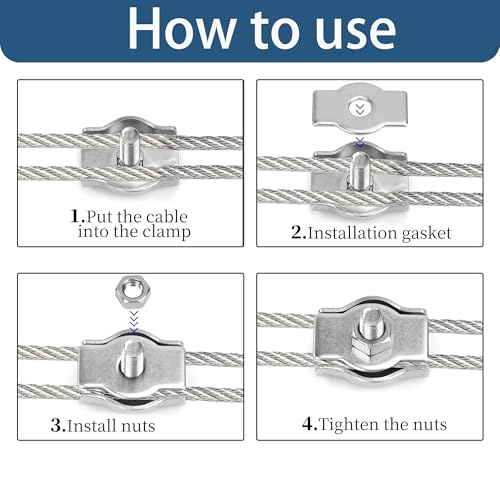 How to use

1.Put the cable into the clamp

2.Installation gasket

3.Install nuts

4.Tighten the nuts