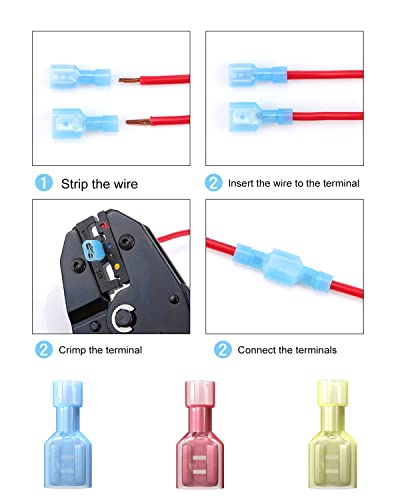 1 Strip the wire

2 Insert the wire to the terminal

2 Crimp the terminal

2 Connect the terminals