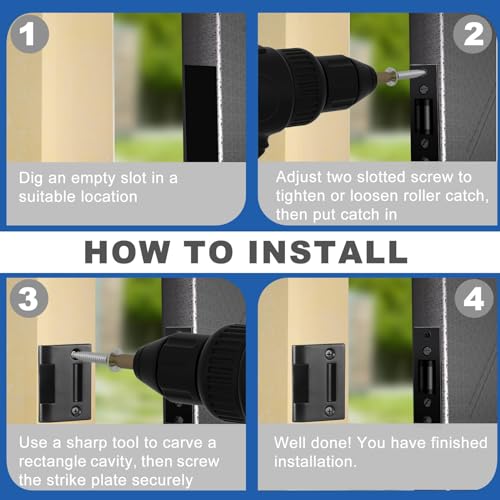 1

Dig an empty slot in a suitable location

2

Adjust two slotted screw to tighten or loosen roller catch, then put catch in

HOW TO INSTALL

3

Use a sharp tool to carve a rectangle cavity, then screw the strike plate securely

4

Well done! You have finished installation.