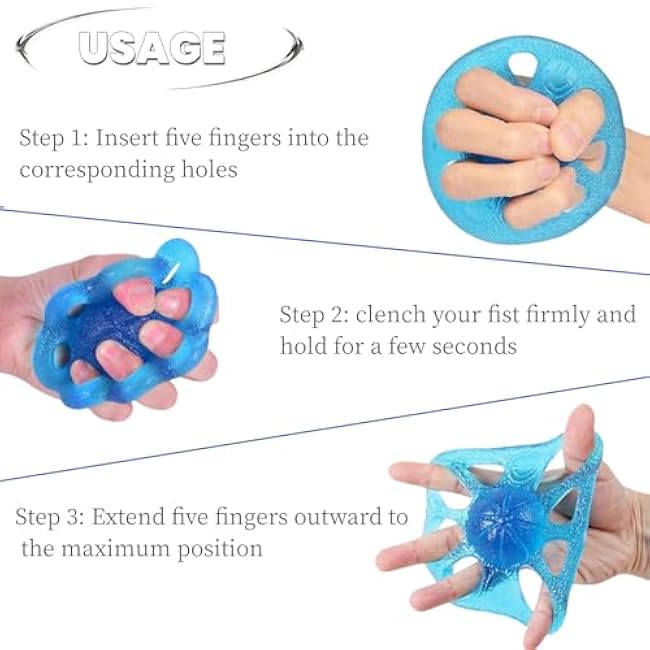 USAGE

Step 1: Insert five fingers into the corresponding holes

Step 2: clench your fist firmly and hold for a few seconds

Step 3: Extend five fingers outward to the maximum position