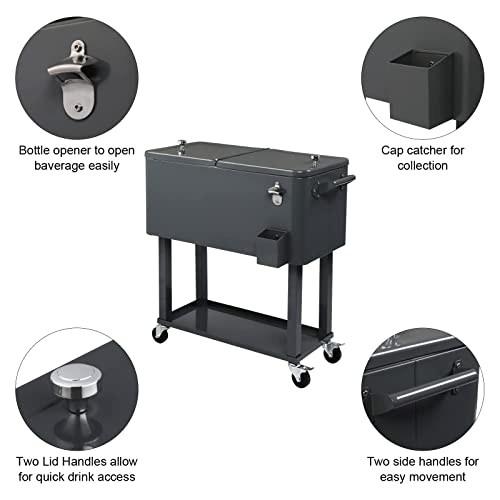 Bottle opener to open baverage easily

Cap catcher for collection

Two Lid Handles allow for quick drink access

Two side handles for easy movement