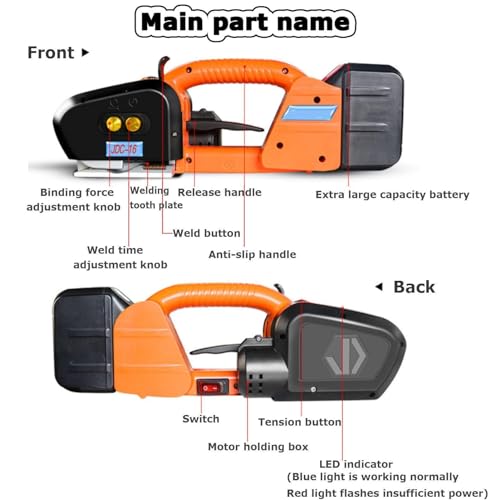 Main part name

Front ▸

JDC-16

Binding force adjustment knob

Welding tooth plate

Release handle

Extra large capacity battery

Weld button

Weld time adjustment knob

Anti-slip handle

◂ Back

Switch

Tension button

Motor holding box

LED indicator
(Blue light is working normally
Red light flashes insufficient power)