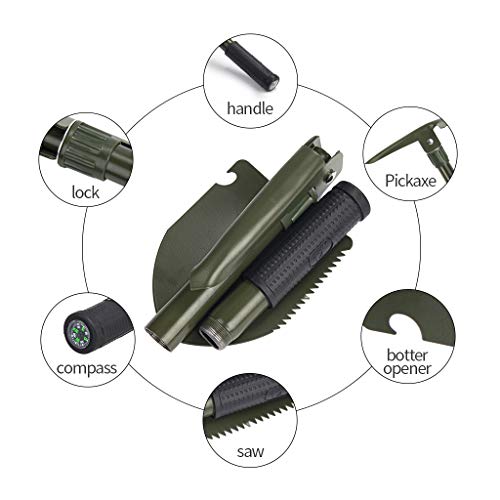 handle

lock

Pickaxe

compass

botter opener

saw