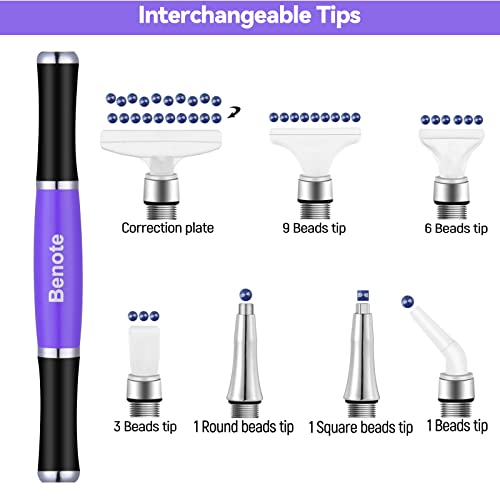 Interchangeable Tips

Benote

Correction plate

9 Beads tip

6 Beads tip

3 Beads tip

1 Round beads tip

1 Square beads tip

1 Beads tip