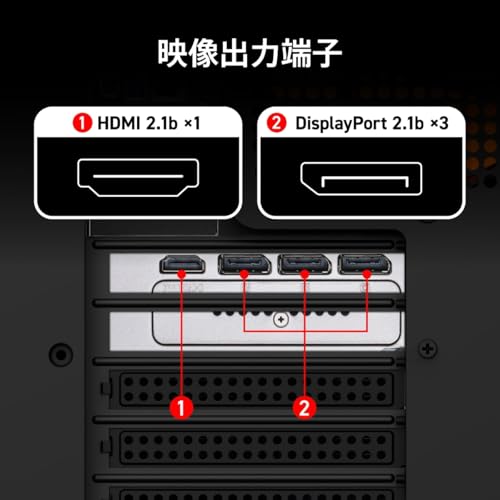 映像出力端子

1 HDMI 2.1b ×1

2 DisplayPort 2.1b ×3

1

2