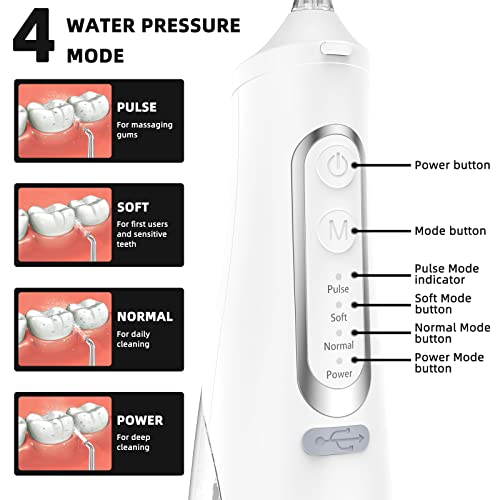 4 WATER PRESSURE MODE

PULSE
For massaging gums

SOFT
For first users and sensitive teeth

NORMAL
For daily cleaning

POWER
For deep cleaning

M

Pulse

Soft

Normal

Power

Power button

Mode button

Pulse Mode indicator

Soft Mode button

Normal Mode button

Power Mode button