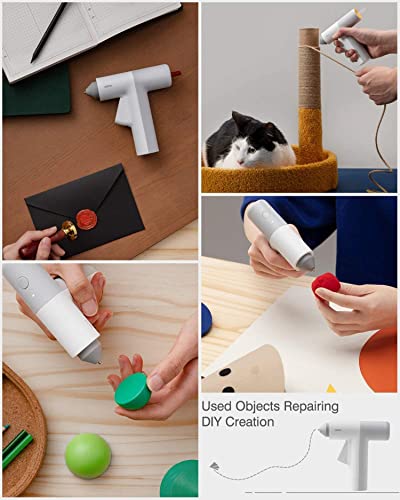 Used Objects Repairing
DIY Creation