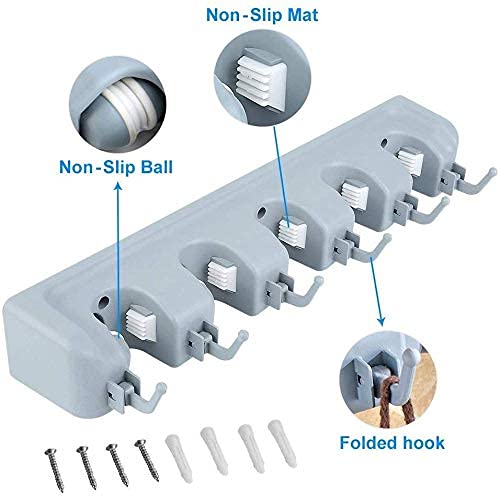 Non-Slip Mat

Non-Slip Ball

Folded hook