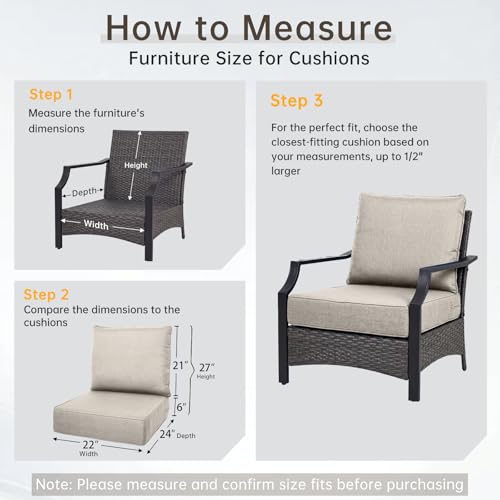 How to Measure
Furniture Size for Cushions

Step 1
Measure the furniture's dimensions

Height
Depth
Width

Step 2
Compare the dimensions to the cushions

21"
27"
Height
6"
24" Depth
22"
Width

Step 3
For the perfect fit, choose the closest-fitting cushion based on your measurements, up to 1/2" larger

Note: Please measure and confirm size fits before purchasing