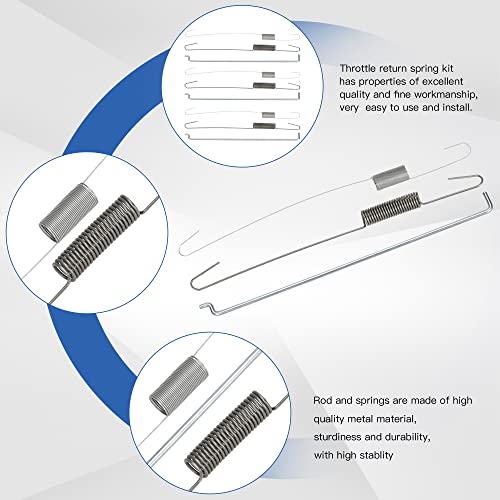 Throttle return spring kit has properties of excellent quality and fine workmanship, very  easy to use and install.

Rod and springs are made of high quality metal material, sturdiness and durability, with high stablity