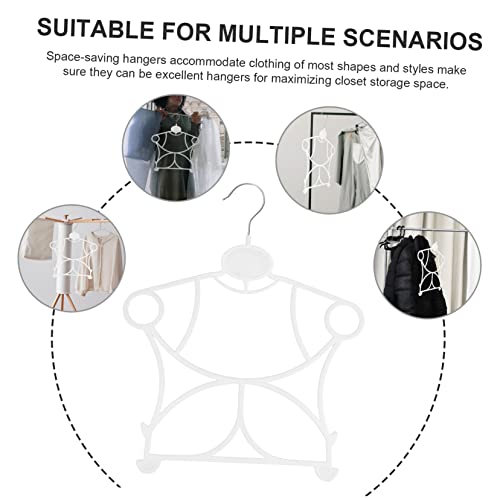 SUITABLE FOR MULTIPLE SCENARIOS

Space-saving hangers accommodate clothing of most shapes and styles make sure they can be excellent hangers for maximizing closet storage space.