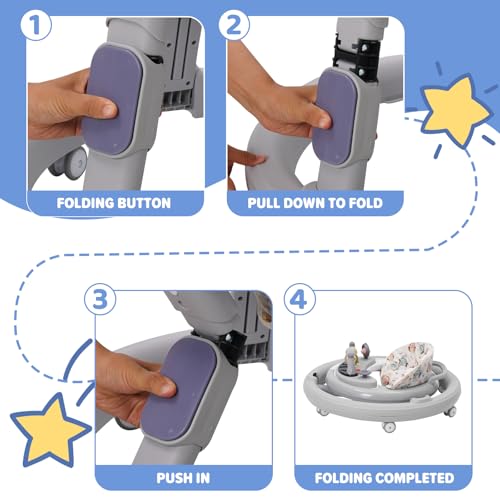 1

FOLDING BUTTON

2

PULL DOWN TO FOLD

3

PUSH IN

4

FOLDING COMPLETED