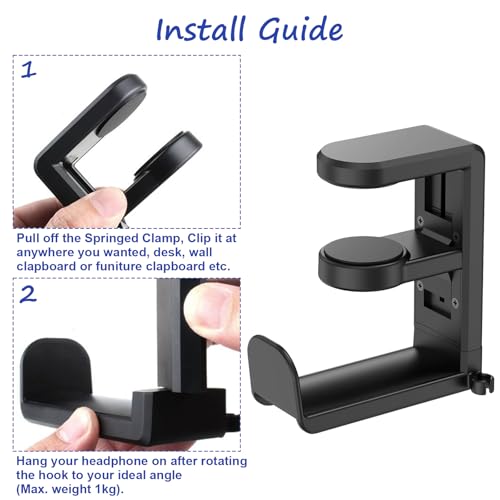 Install Guide

1

Pull off the Springed Clamp, Clip it at anywhere you wanted, desk, wall clapboard or funiture clapboard etc.

2

Hang your headphone on after rotating the hook to your ideal angle (Max. weight 1kg).