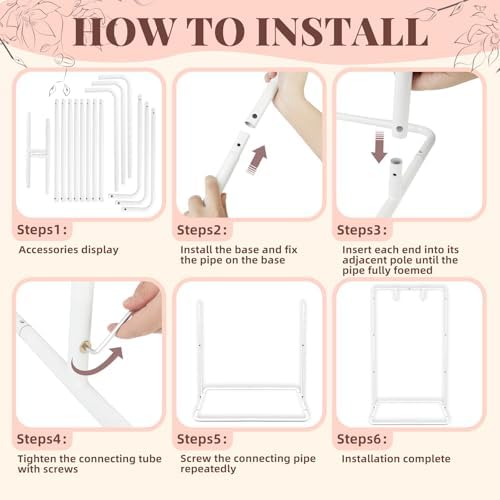 HOW TO INSTALL

Steps1:

Accessories display

Steps2:

Install the base and fix the pipe on the base

Steps3:

Insert each end into its adjacent pole until the pipe fully foemed

Steps4:

Tighten the connecting tube with screws

Steps5:

Screw the connecting pipe repeatedly

Steps6:

Installation complete