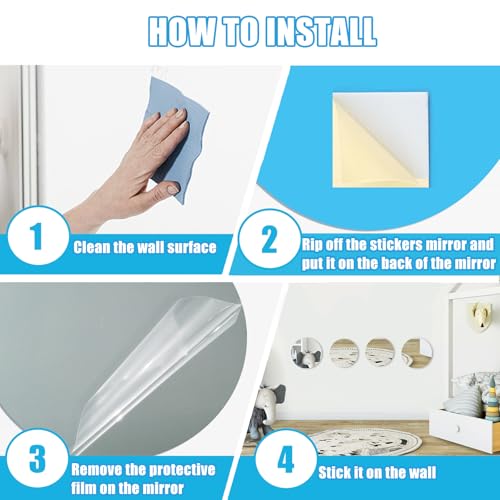 HOW TO INSTALL

1
Clean the wall surface

2
Rip off the stickers mirror and put it on the back of the mirror

3
Remove the protective film on the mirror

4
Stick it on the wall