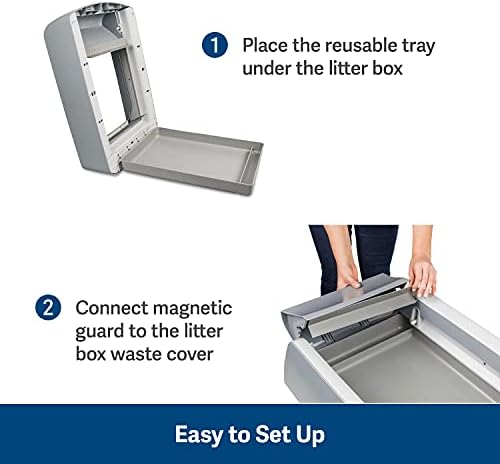 1 Place the reusable tray under the litter box

2 Connect magnetic guard to the litter box waste cover

Easy to Set Up