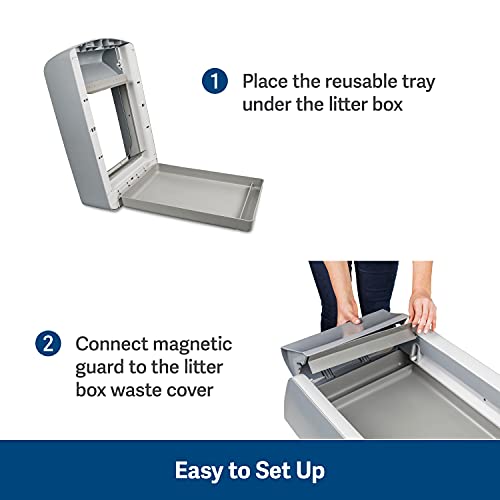 1 Place the reusable tray under the litter box

2 Connect magnetic guard to the litter box waste cover

Easy to Set Up