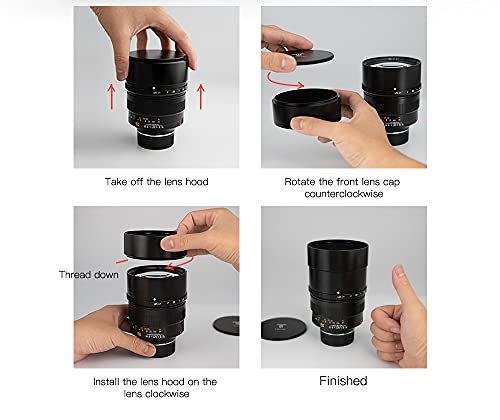 Take off the lens hood

Rotate the front lens cap counterclockwise

Thread down

Install the lens hood on the lens clockwise

Finished