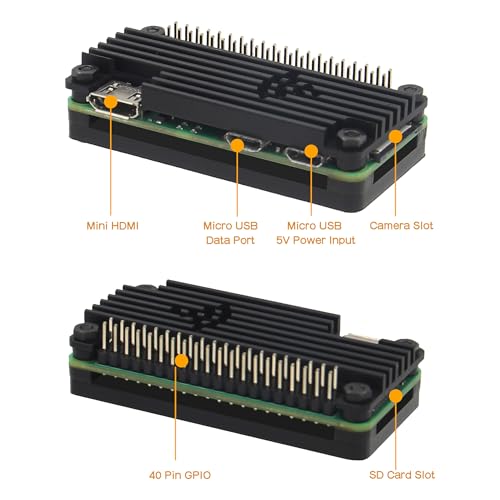 Mini HDMI

Micro USB
Data Port

Micro USB
5V Power Input

Camera Slot

40 Pin GPIO

SD Card Slot