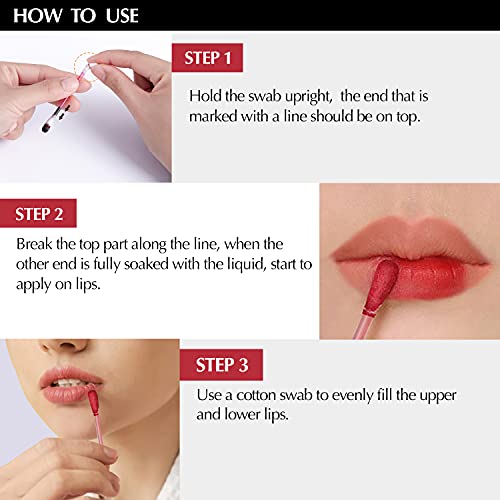 HOW TO USE

STEP 1

Hold the swab upright, the end that is marked with a line should be on top.

STEP 2

Break the top part along the line, when the other end is fully soaked with the liquid, start to apply on lips.

STEP 3

Use a cotton swab to evenly fill the upper and lower lips.