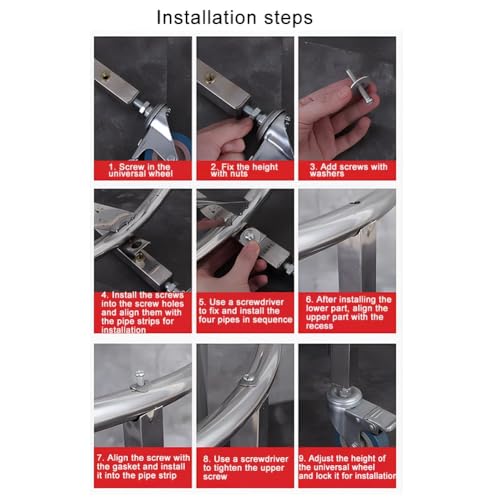 Installation steps

1. Screw in the universal wheel

2. Fix the height with nuts

3. Add screws with washers

4. Install the screws into the screw holes and align them with the pipe strips for installation

5. Use a screwdriver to fix and install the four pipes in sequence

6. After installing the lower part, align the upper part with the recess

7. Align the screw with the gasket and install it into the pipe strip

8. Use a screwdriver to tighten the upper screw

9. Adjust the height of the universal wheel and lock it for installation