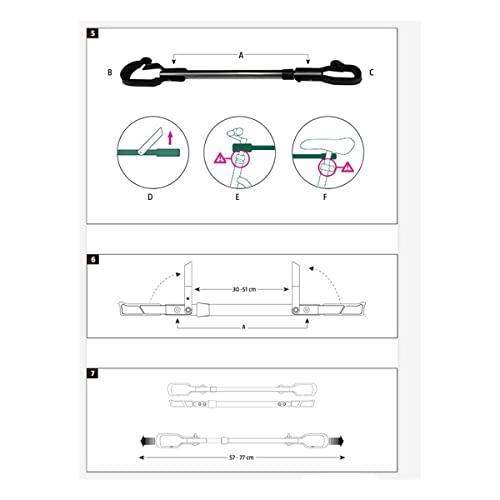 5

A

B

C

D

E

F

6

30 -51 cm

A

7

57 - 77 cm