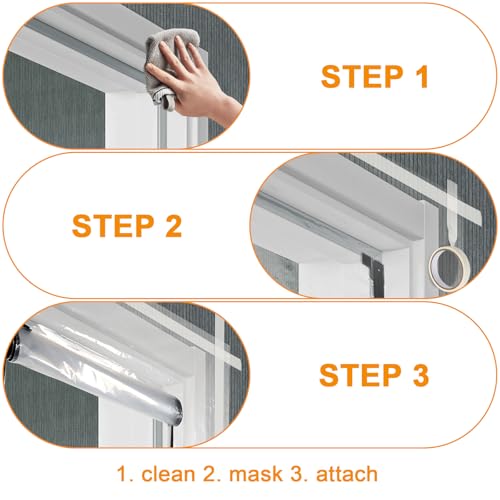 STEP 1

STEP 2

STEP 3

1. clean 2. mask 3. attach