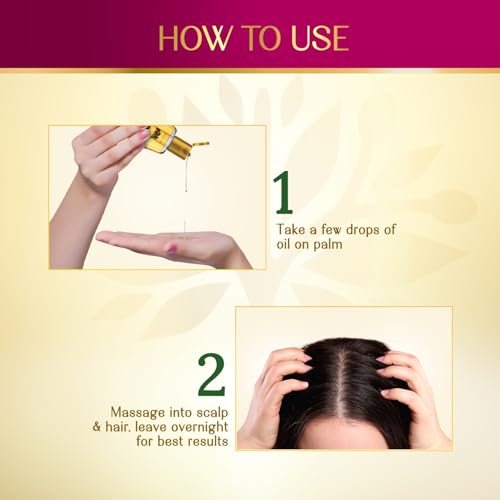 HOW TO USE

1

Take a few drops of oil on palm

2

Massage into scalp & hair, leave overnight for best results