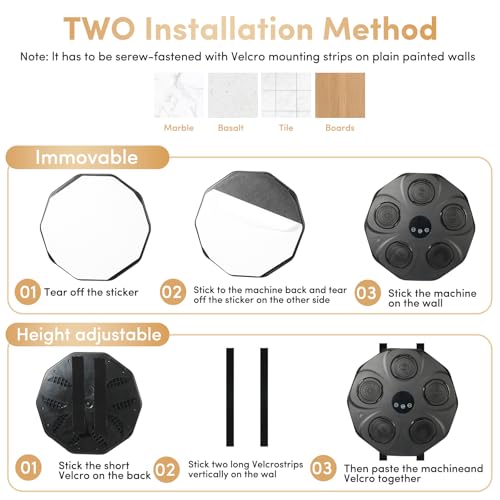 TWO Installation Method

Note: It has to be serew-fastened with Velcro mounting strips on plain painted walls

Marble
Basalt
Tile
Boards

Immovable

01 Tear off the sticker

02 Stick to the machine back and tear off the sticker on the other side

03 Stick the machine on the wall

Height adjustable

01 Stick the short Velcro on the back

02 Stick two long Velcrostrips vertically on the wal

03 Then paste the machineand Velcro together