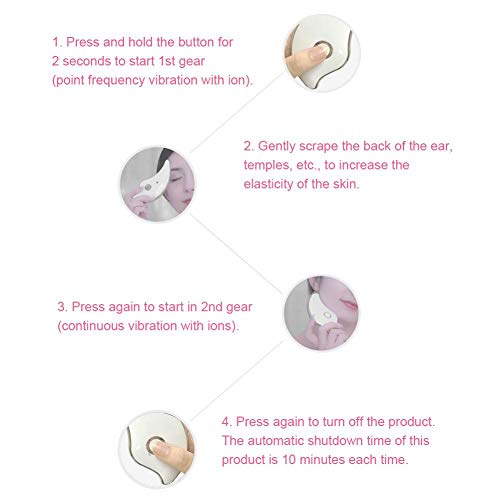 1. Press and hold the button for 2 seconds to start 1st gear (point frequency vibration with ion).

2. Gently scrape the back of the ear, temples, etc., to increase the elasticity of the skin.

3. Press again to start in 2nd gear (continuous vibration with ions).

4. Press again to turn off the product. The automatic shutdown time of this product is 10 minutes each time.